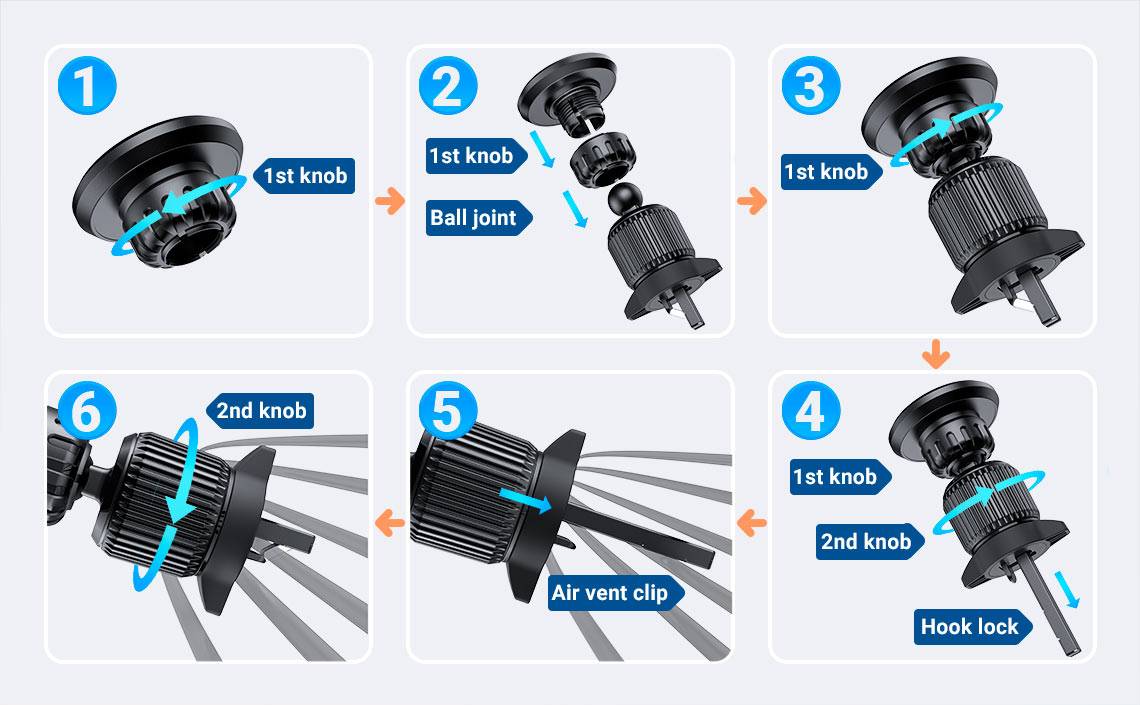 1
1st knob

2
1st knob
Ball joint

3
1st knob

4
1st knob
2nd knob
Hook lock

5
Air vent clip

6
2nd knob